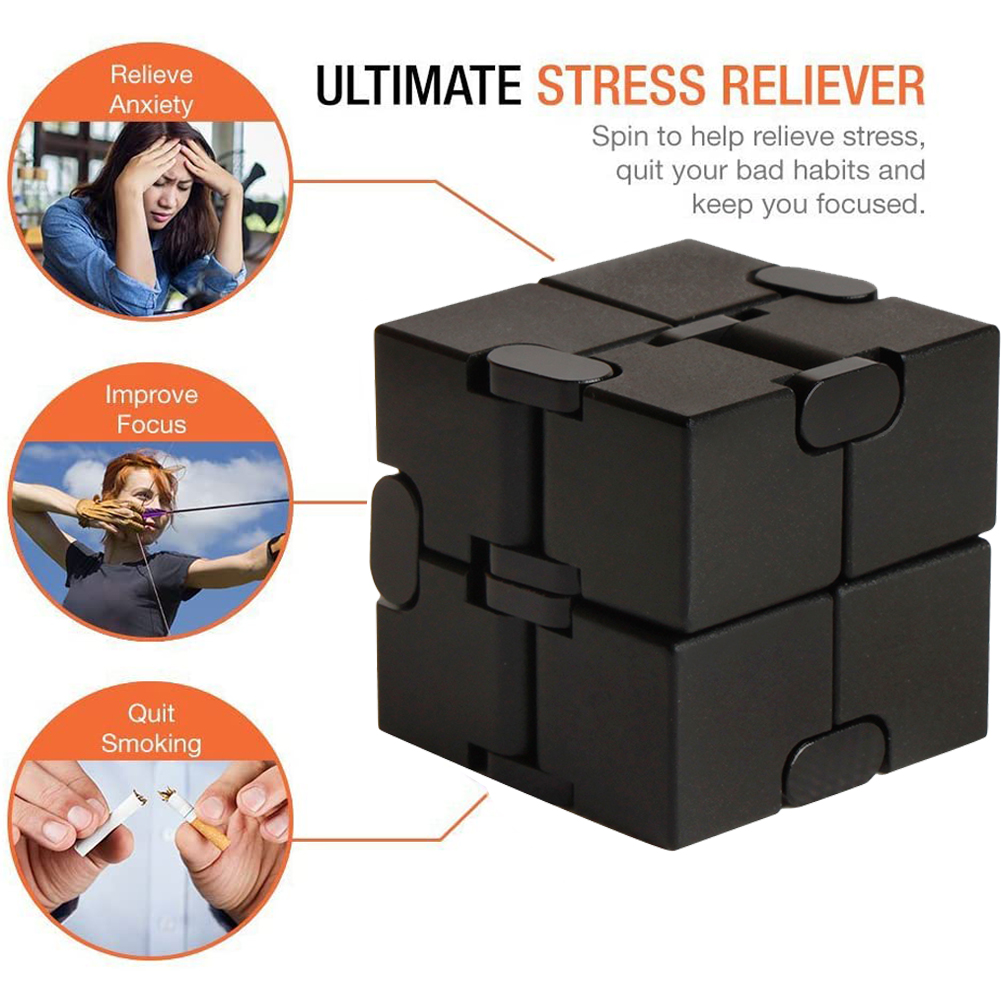 ULTIMATE STRESS RELIEVER

Spin to help relieve stress, quit your bad habits and keep you focused.

Relieve Anxiety

Improve Focus

Quit Smoking