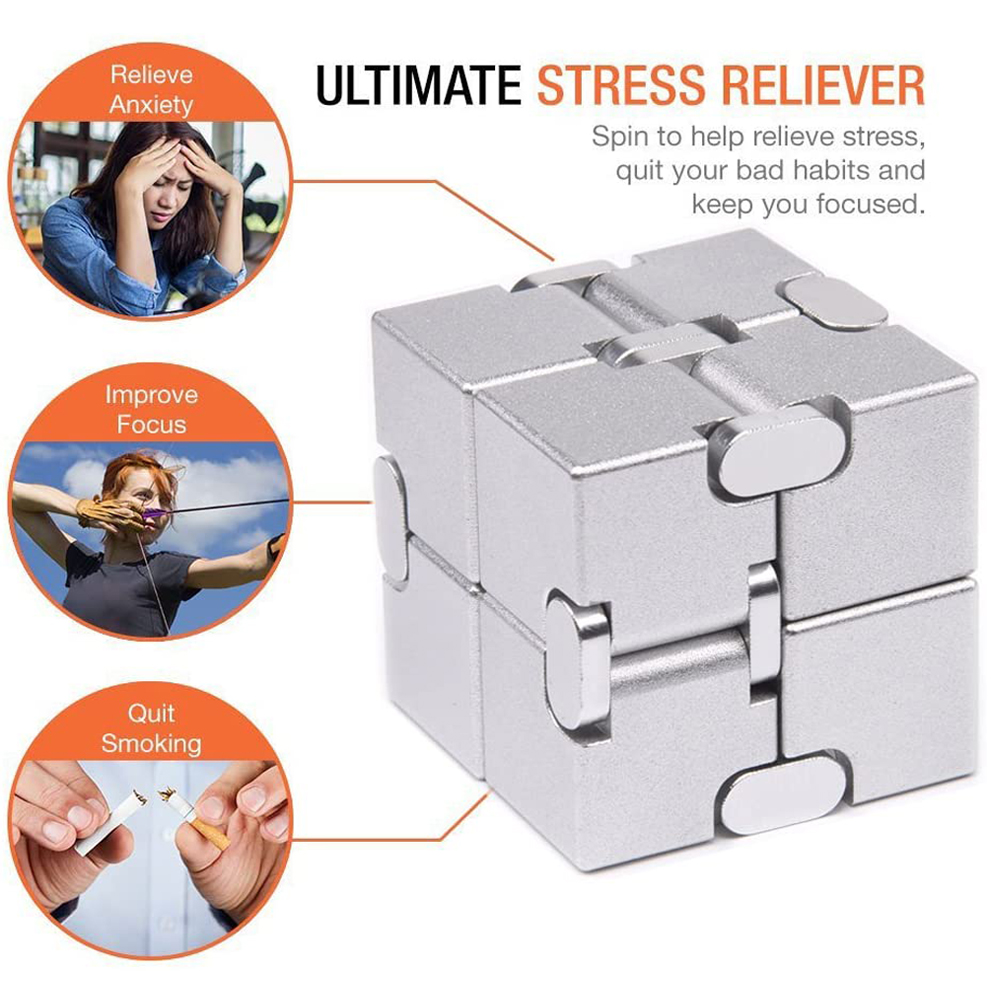 ULTIMATE STRESS RELIEVER

Spin to help relieve stress, quit your bad habits and keep you focused.

Relieve Anxiety

Improve Focus

Quit Smoking